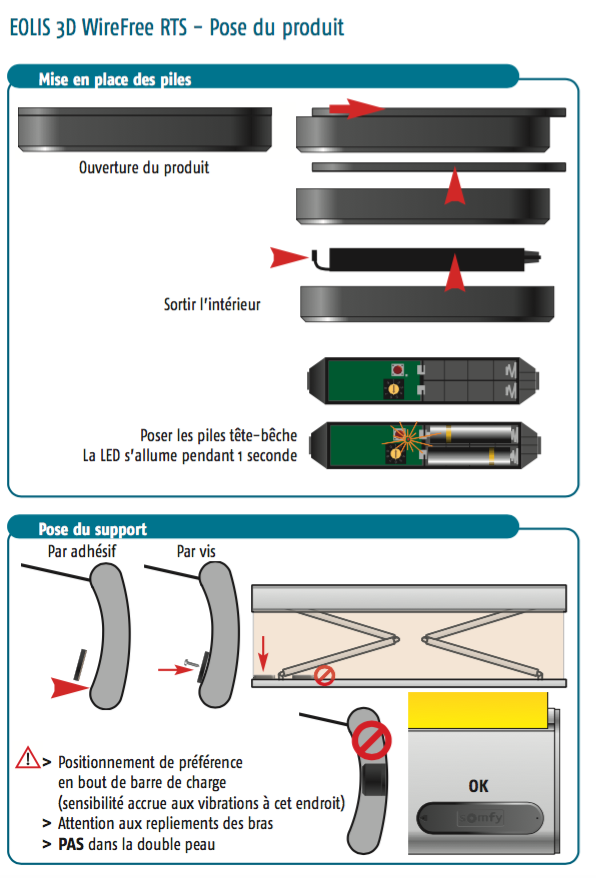 EOLIS 3D WireFree RTS – Pose du produit

Mise en place des piles

Ouverture du produit

Sortir l'intérieur

Poser les piles tête-bêche
La LED s'allume pendant 1 seconde

Pose du support

Par adhésif

Par vis

> Positionnement de préférence en bout de barre de charge (sensibilité accrue aux vibrations à cet endroit)
> Attention aux repliements des bras
> **PAS** dans la double peau

OK

somfy